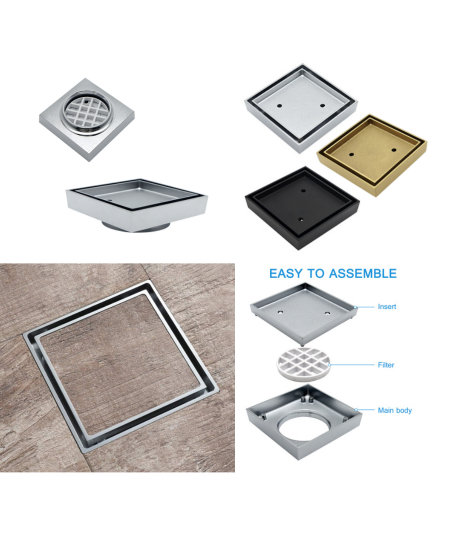 EASY TO ASSEMBLE

Insert

Filter

Main body